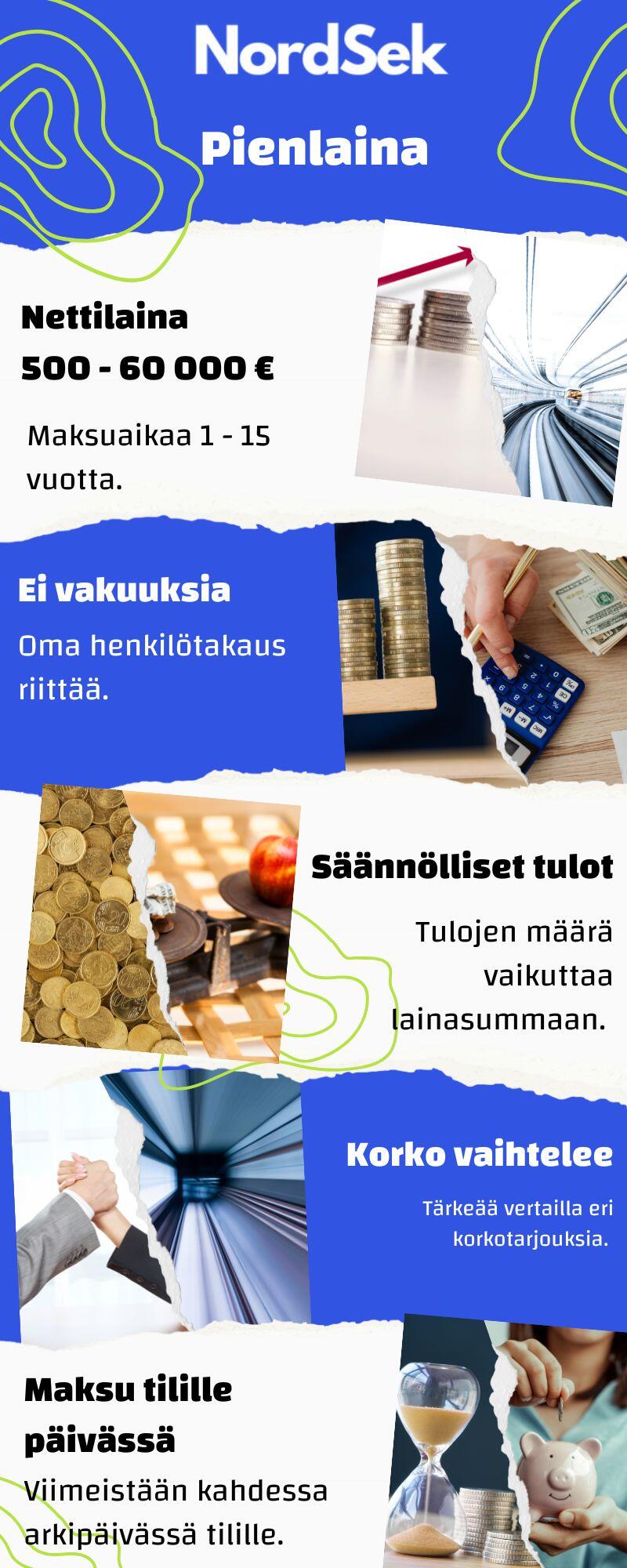 NordSek

Pienlaina

Nettilaina
500 - 60 000 €

Maksuaikaa 1 - 15 vuotta.

Ei vakuuksia

Oma henkilötakaus riittää.

Säännölliset tulot

Tulojen määrä vaikuttaa lainasummaan.

Korko vaihtelee

Tärkeää vertailla eri korkotarjouksia.

Maksu tilille päivässä

Viimeistään kahdessa arkipäivässä tilille.