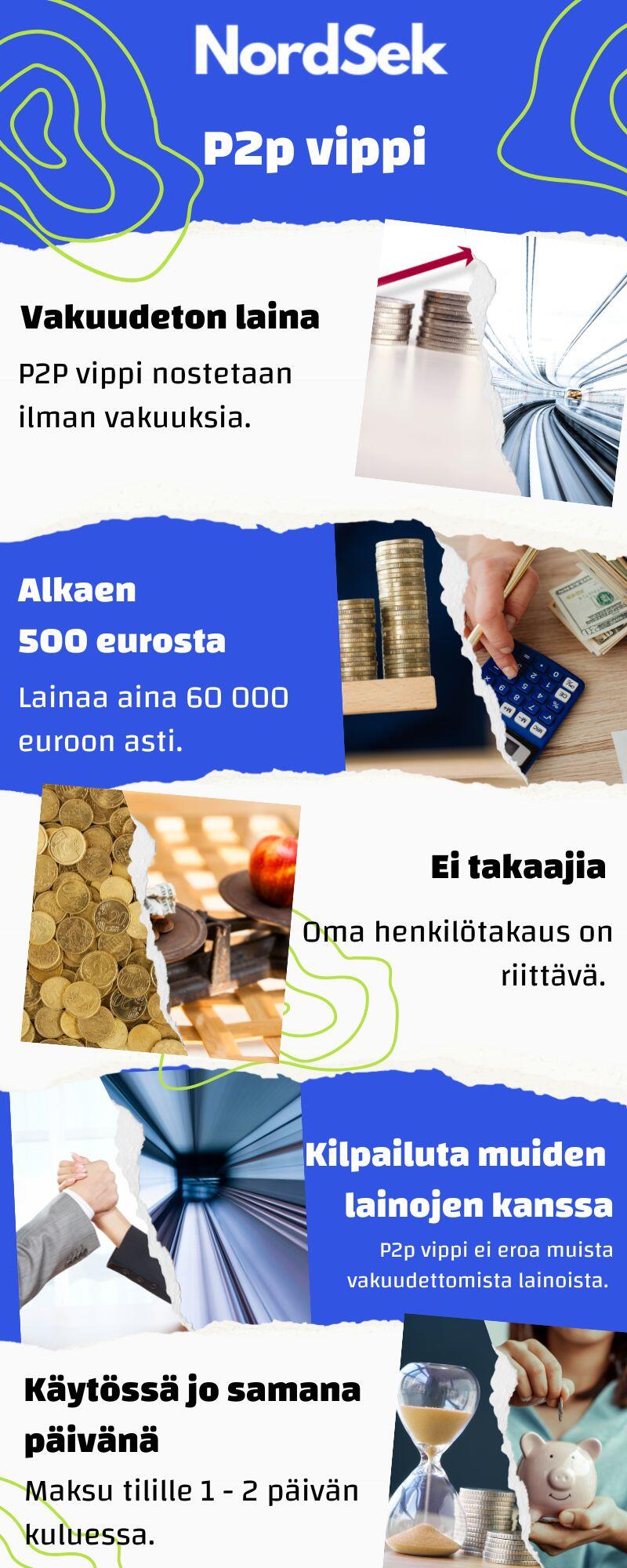 NordSek

P2p vippi

Vakuudeton laina

P2P vippi nostetaan ilman vakuuksia.

Alkaen 500 eurosta

Lainaa aina 60 000 euroon asti.

Ei takaajia

Oma henkilötakaus on riittävä.

Kilpailuta muiden lainojen kanssa

P2p vippi ei eroa muista vakuudettomista lainoista.

Käytössä jo samana päivänä

Maksu tilille 1 - 2 päivän kuluessa.