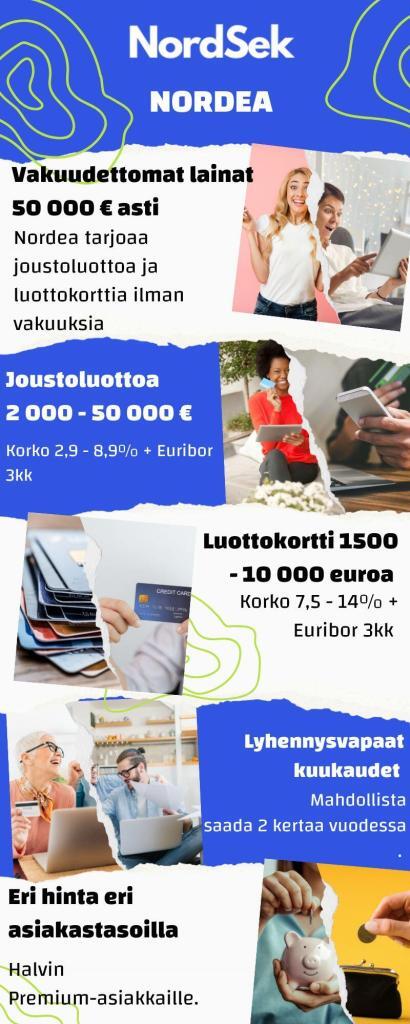 NordSek

NORDEA

Vakuudettomat lainat 50 000 € asti

Nordea tarjoaa joustoluottoa ja luottokorttia ilman vakuuksia

Joustoluottoa 2 000 - 50 000 €

Korko 2,9 - 8,9% + Euribor 3kk

CREDIT CARD

Luottokortti 1500 - 10 000 euroa

Korko 7,5 - 14% + Euribor 3kk

Lyhennysvapaat kuukaudet

Mahdollista saada 2 kertaa vuodessa .

Eri hinta eri asiakastasoilla

Halvin Premium-asiakkaille.