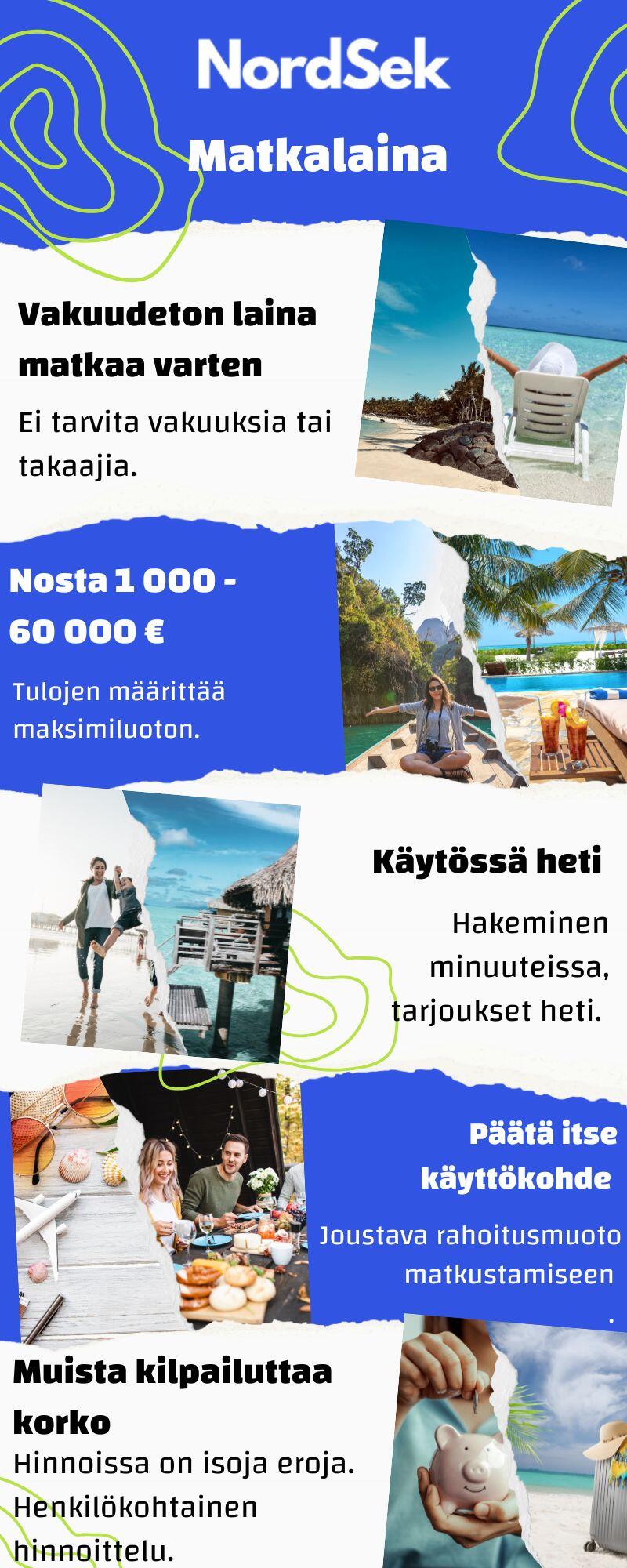 NordSek

Matkalaina

Vakuudeton laina matkaa varten

Ei tarvita vakuuksia tai takaajia.

Nosta 1 000 - 60 000 €

Tulojen määrittää maksimiluoton.

Käytössä heti

Hakeminen minuuteissa, tarjoukset heti.

Päätä itse käyttökohde

Joustava rahoitusmuoto matkustamiseen
.

Muista kilpailuttaa korko

Hinnoissa on isoja eroja. Henkilökohtainen hinnoittelu.